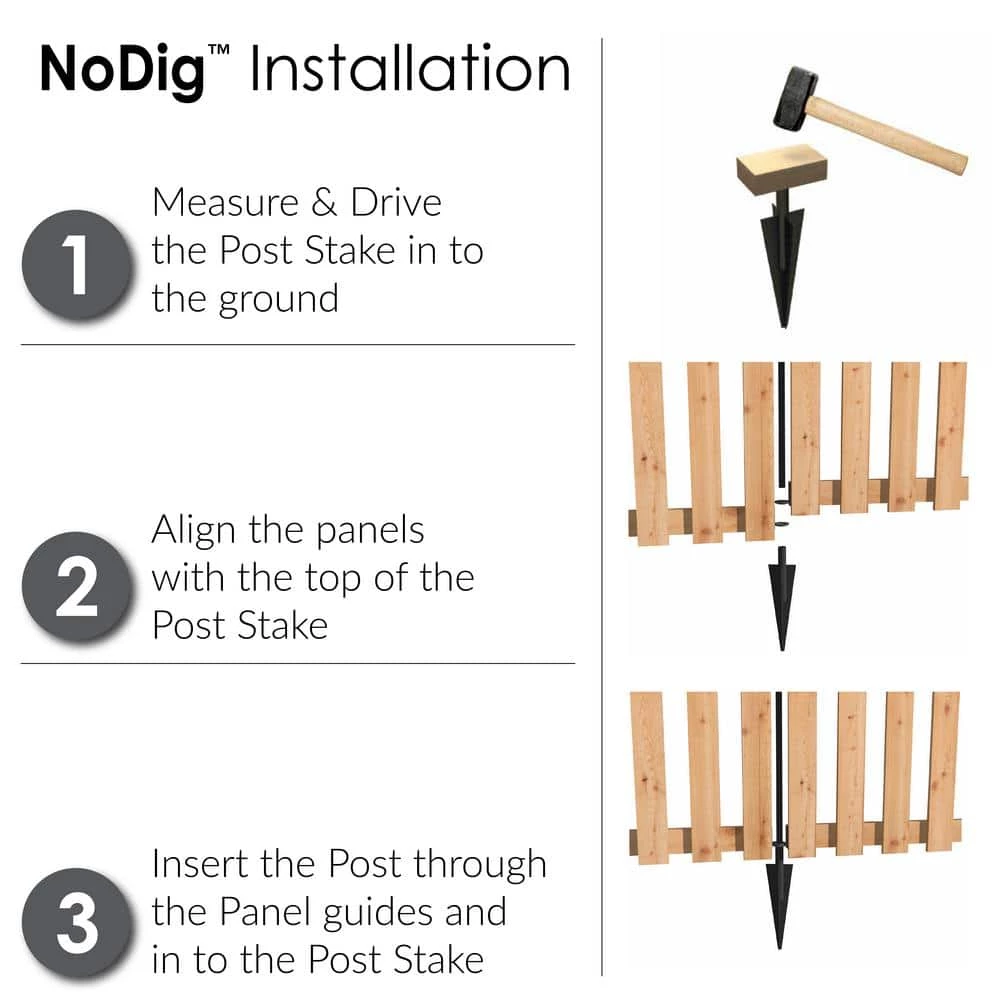 NoDig™ Installation

1 Measure & Drive the Post Stake in to the ground

2 Align the panels with the top of the Post Stake

3 Insert the Post through the Panel guides and in to the Post Stake